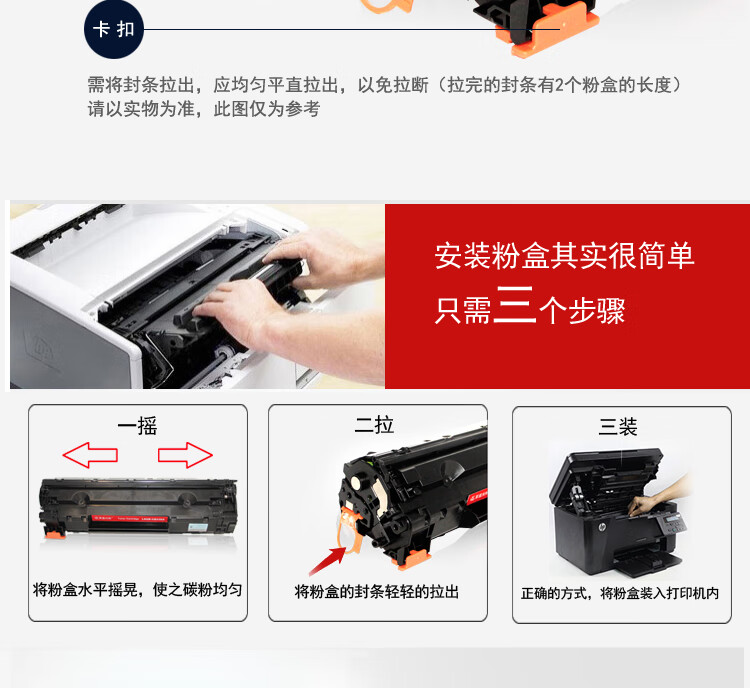 卡扣

需将封条拉出，应均匀平直拉出，以免拉断（拉完的封条有2个粉盒的长度）
请以实物为准，此图仅为参考

安装粉盒其实很简单
只需三个步骤

一摇

将粉盒水平摇晃，使之碳粉均匀

二拉

将粉盒的封条轻轻的拉出

三装

正确的方式，将粉盒装入打印机内